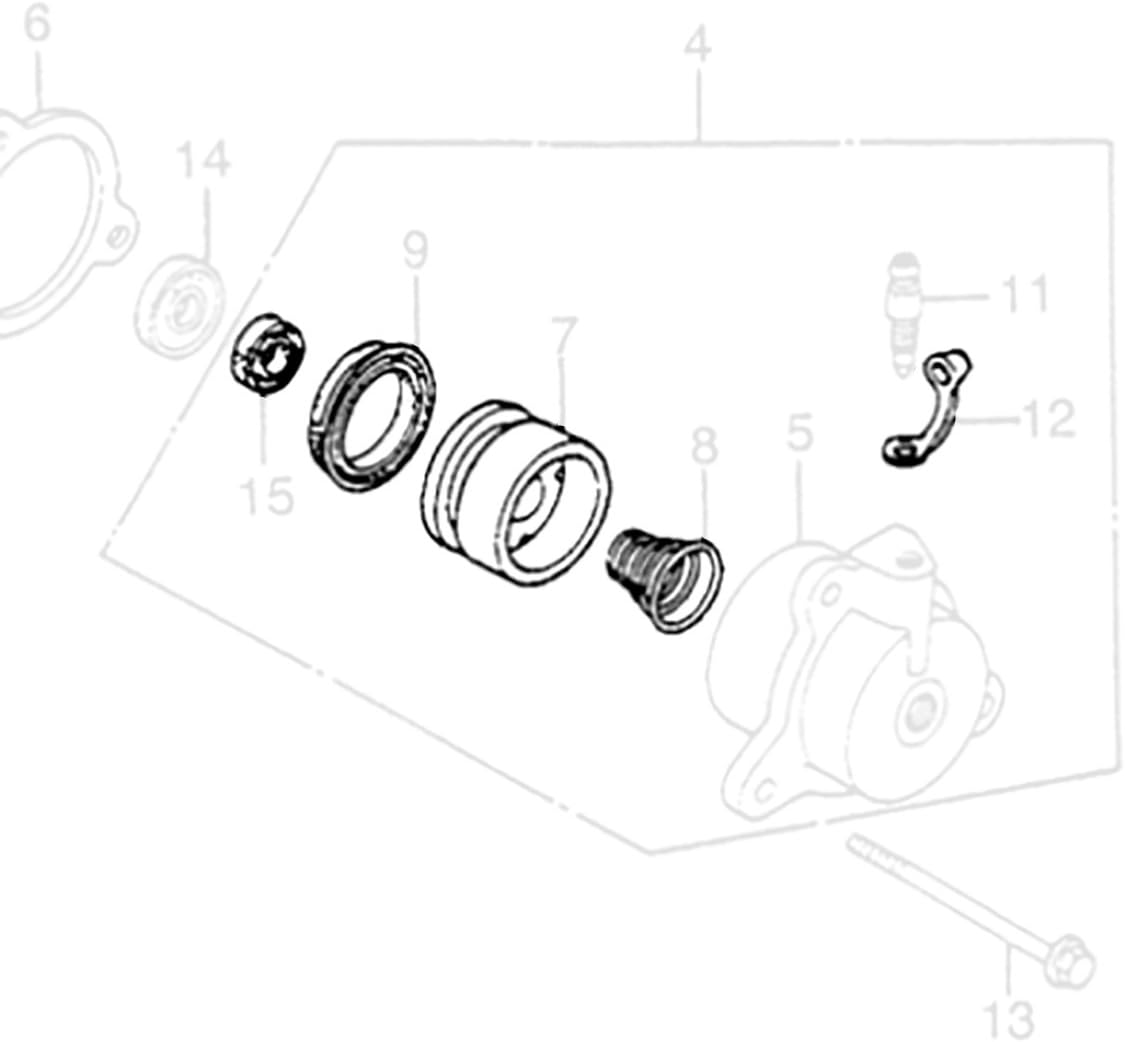 6
4
14
9
11
7
12
8
5
15
13